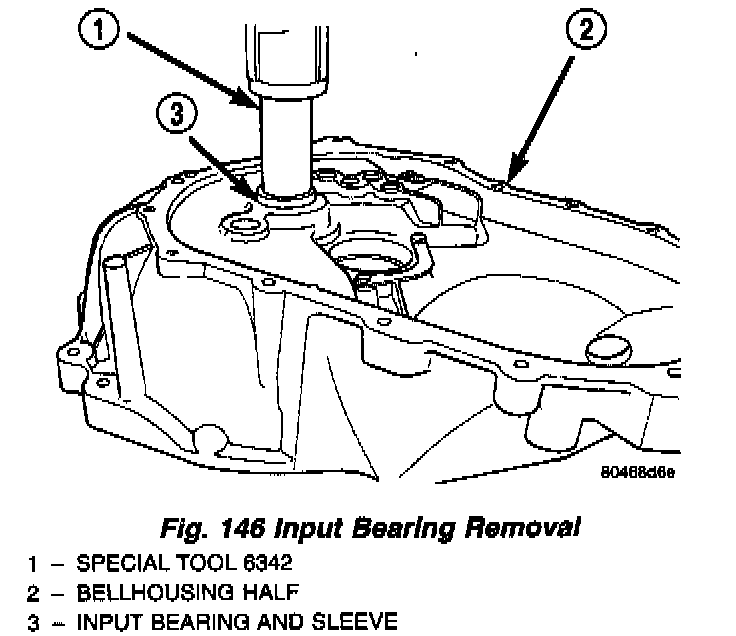 1

2

3

80468d6e

Fig. 146 Input Bearing Removal

1 – SPECIAL TOOL 6342
2 – BELLHOUSING HALF
3 – INPUT BEARING AND SLEEVE