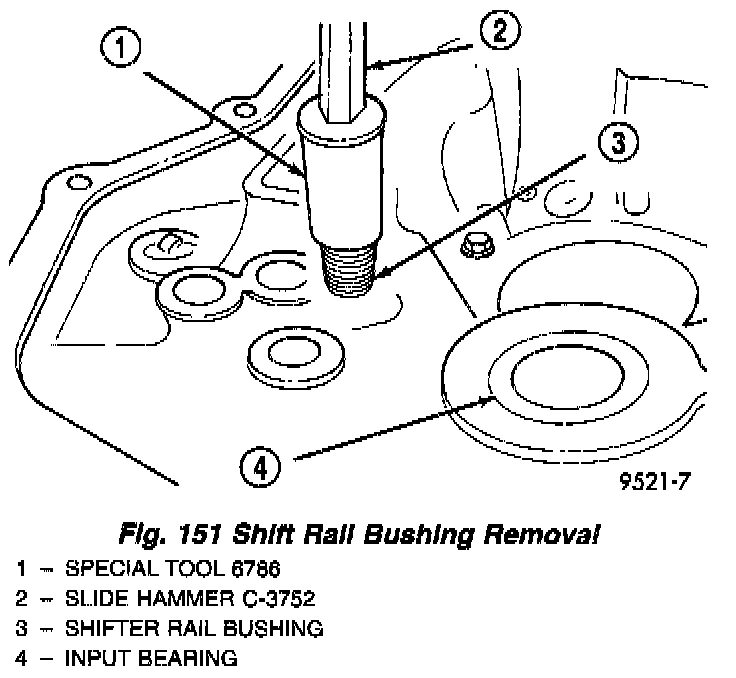 1
2
3
4
9521-7

Fig. 151 Shift Rail Bushing Removal

1 – SPECIAL TOOL 6786
2 – SLIDE HAMMER C-3752
3 – SHIFTER RAIL BUSHING
4 – INPUT BEARING