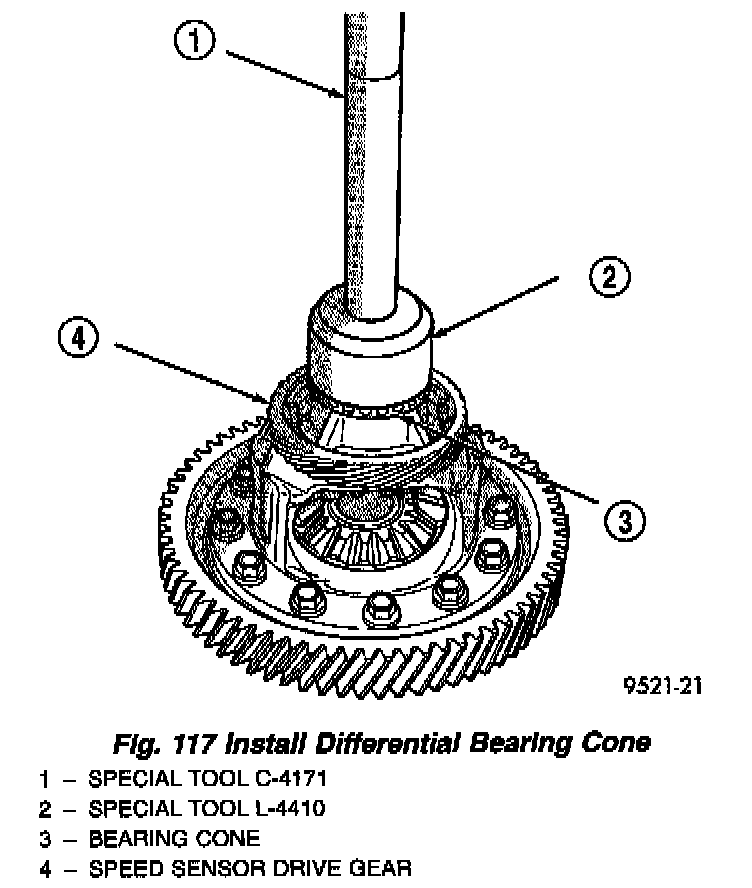 1
2
4
3
9521-21

Fig. 117 Install Differential Bearing Cone
1 – SPECIAL TOOL C-4171
2 – SPECIAL TOOL L-4410
3 – BEARING CONE
4 – SPEED SENSOR DRIVE GEAR