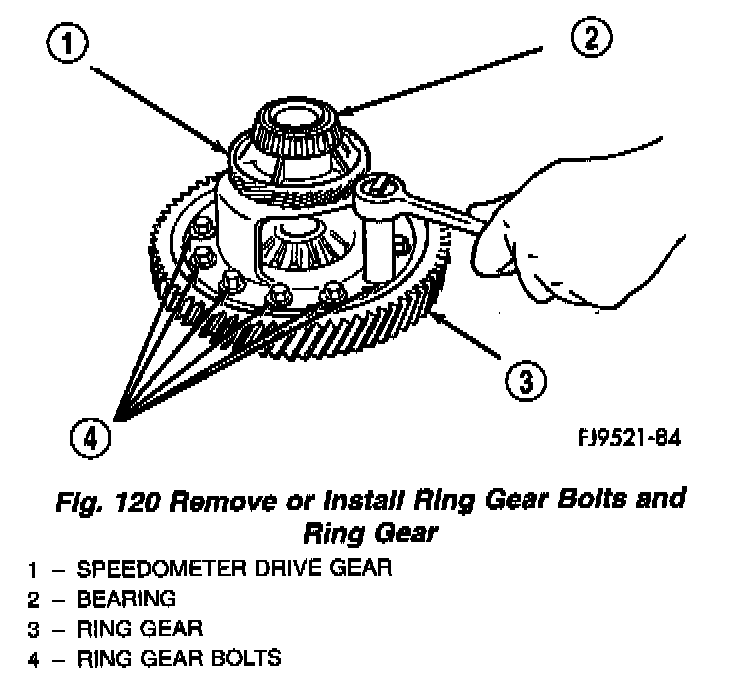 1

2

3

4

FJ9521-84

Fig. 120 Remove or Install Ring Gear Bolts and Ring Gear

1 – SPEEDOMETER DRIVE GEAR
2 – BEARING
3 – RING GEAR
4 – RING GEAR BOLTS