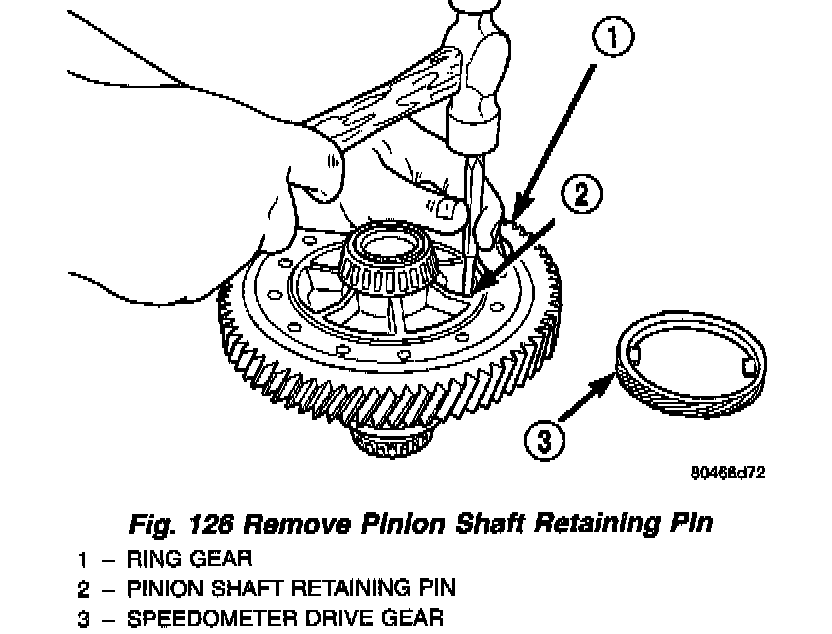 1

2

3

80468d72

Fig. 126 Remove Pinion Shaft Retaining Pin

1 – RING GEAR
2 – PINION SHAFT RETAINING PIN
3 – SPEEDOMETER DRIVE GEAR