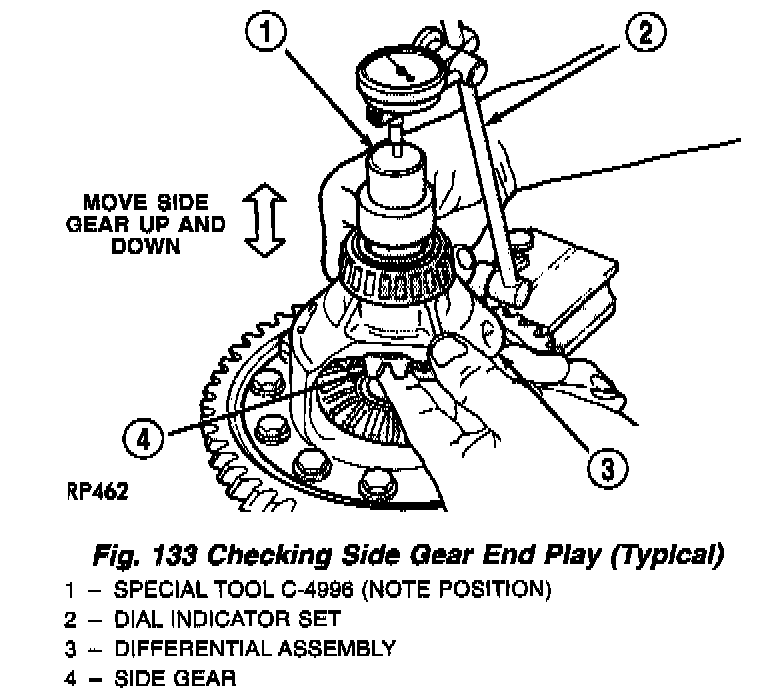 1

2

MOVE SIDE GEAR UP AND DOWN

4

3

RP462

Fig. 133 Checking Side Gear End Play (Typical)

1 – SPECIAL TOOL C-4996 (NOTE POSITION)
2 – DIAL INDICATOR SET
3 – DIFFERENTIAL ASSEMBLY
4 – SIDE GEAR