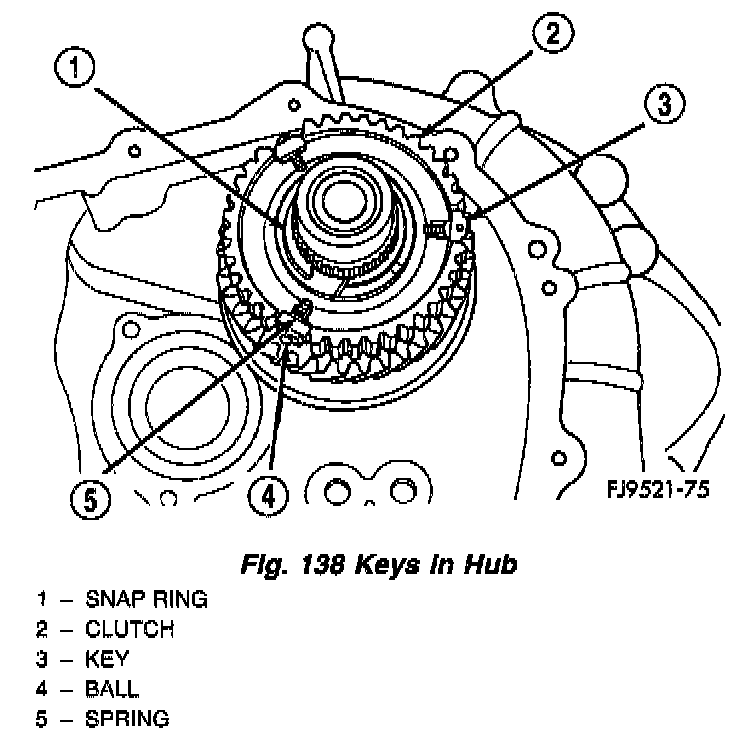 1
2
3
5
4
FJ9521-75

Fig. 138 Keys In Hub

1 – SNAP RING
2 – CLUTCH
3 – KEY
4 – BALL
5 – SPRING