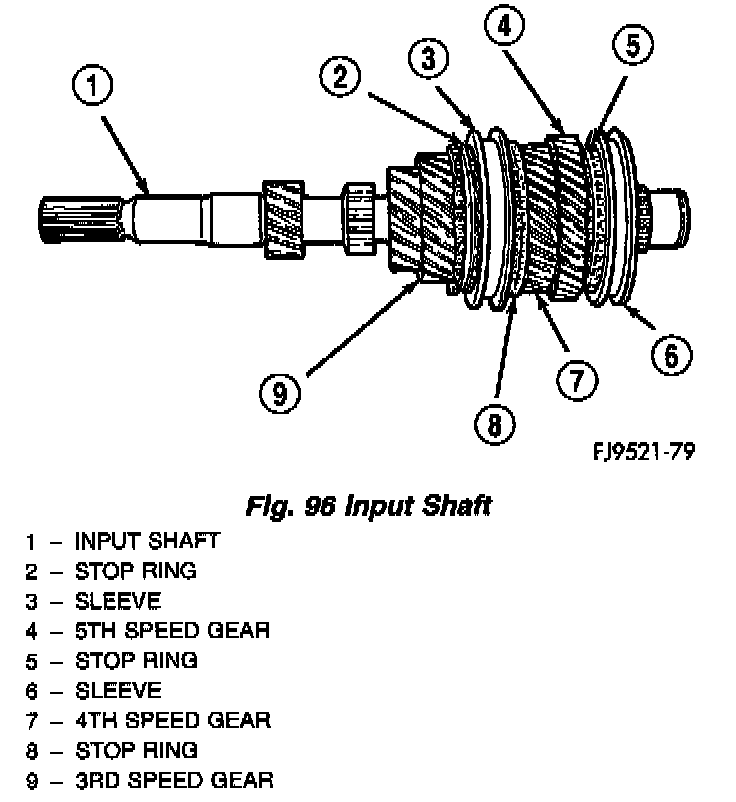 1
2
3
4
5
6
7
8
9

FJ9521-79

Fig. 96 Input Shaft

1 – INPUT SHAFT
2 – STOP RING
3 – SLEEVE
4 – 5TH SPEED GEAR
5 – STOP RING
6 – SLEEVE
7 – 4TH SPEED GEAR
8 – STOP RING
9 – 3RD SPEED GEAR