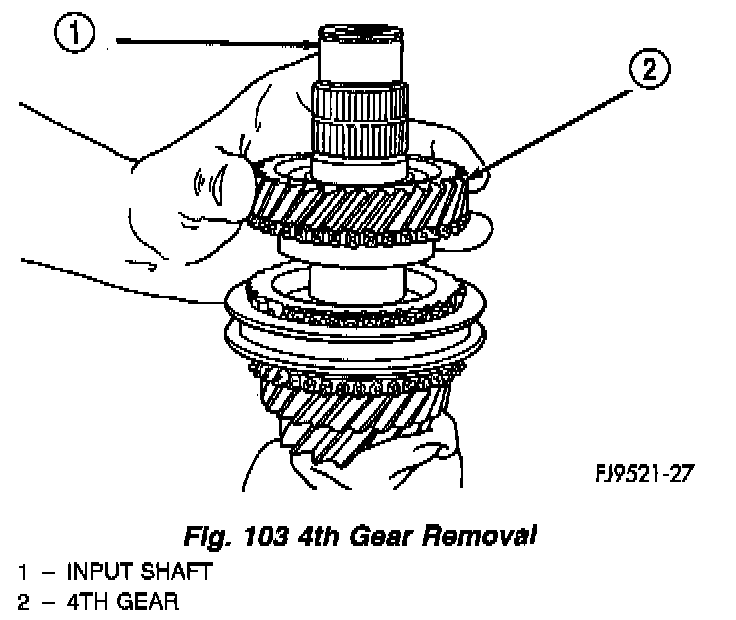 1

2

FJ9521-27

Fig. 103 4th Gear Removal

1 – INPUT SHAFT
2 – 4TH GEAR