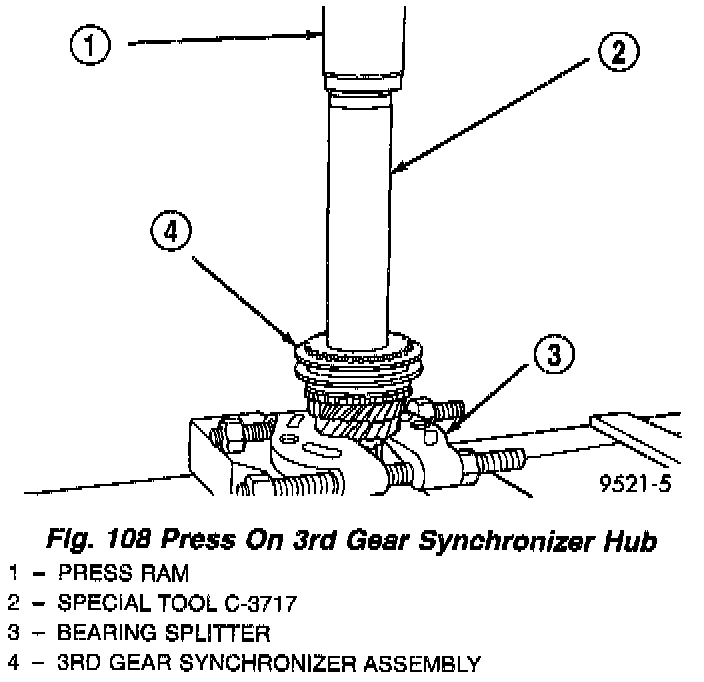 1
2
4
3
9521-5

Fig. 108 Press On 3rd Gear Synchronizer Hub

1 – PRESS RAM
2 – SPECIAL TOOL C-3717
3 – BEARING SPLITTER
4 – 3RD GEAR SYNCHRONIZER ASSEMBLY