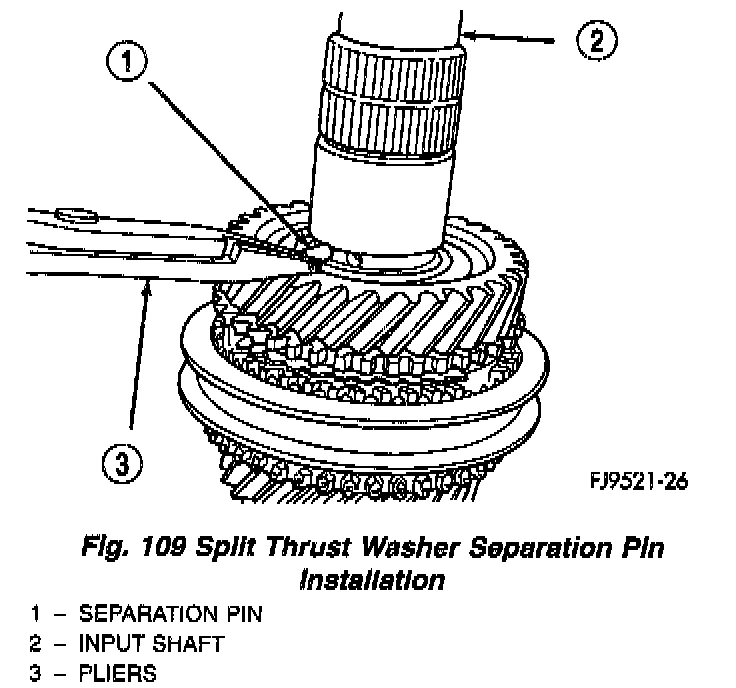 1

2

3

FJ9521-26

Fig. 109 Split Thrust Washer Separation Pin Installation

1 – SEPARATION PIN
2 – INPUT SHAFT
3 – PLIERS