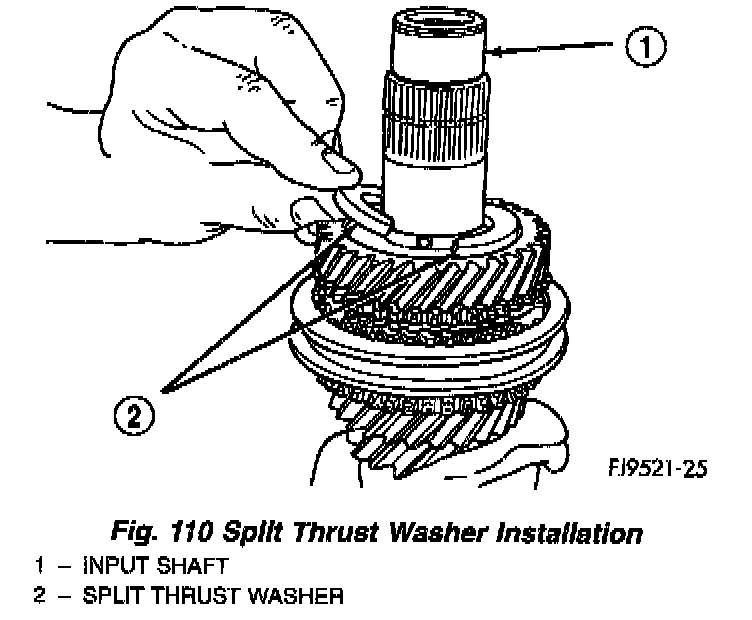 1

2

FJ9521-25

Fig. 110 Split Thrust Washer Installation
1 – INPUT SHAFT
2 – SPLIT THRUST WASHER