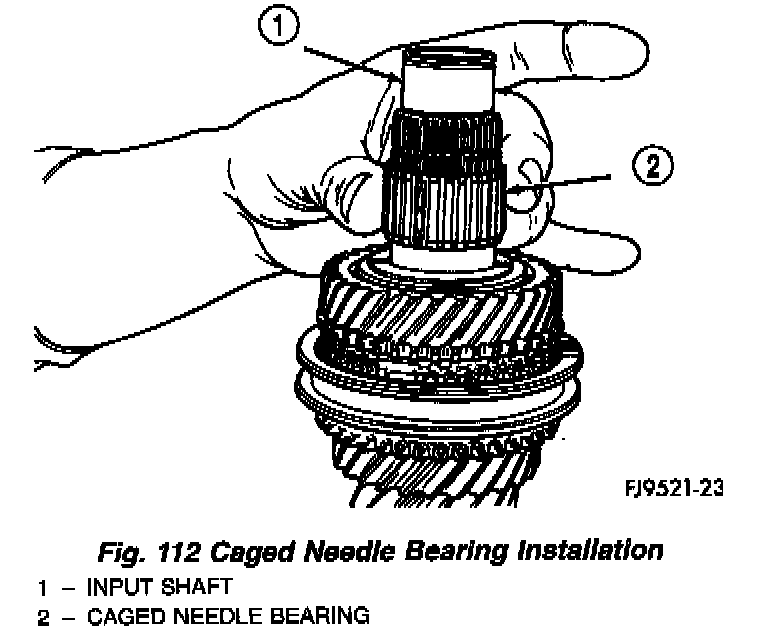 1

2

FJ9521-23

Fig. 112 Caged Needle Bearing Installation
1 – INPUT SHAFT
2 – CAGED NEEDLE BEARING