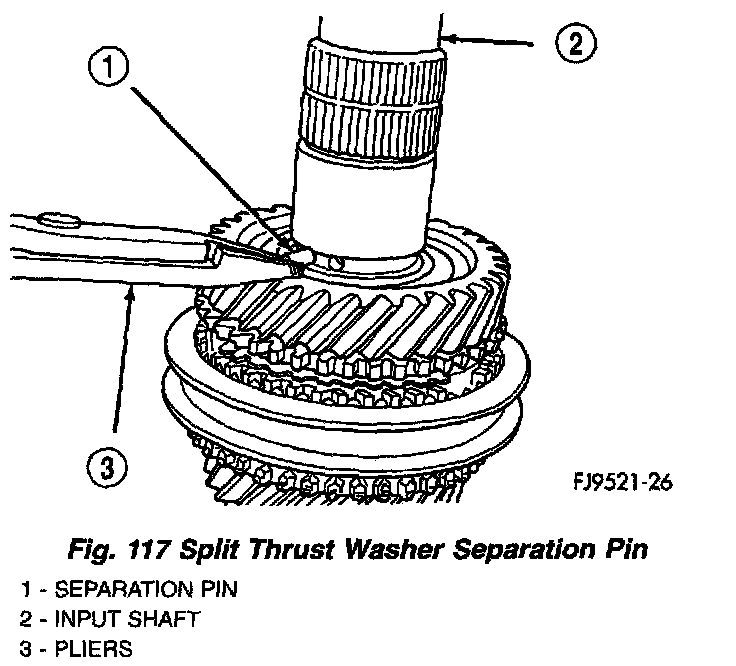 1

2

3

FJ9521-26

Fig. 117 Split Thrust Washer Separation Pin

1 - SEPARATION PIN
2 - INPUT SHAFT
3 - PLIERS