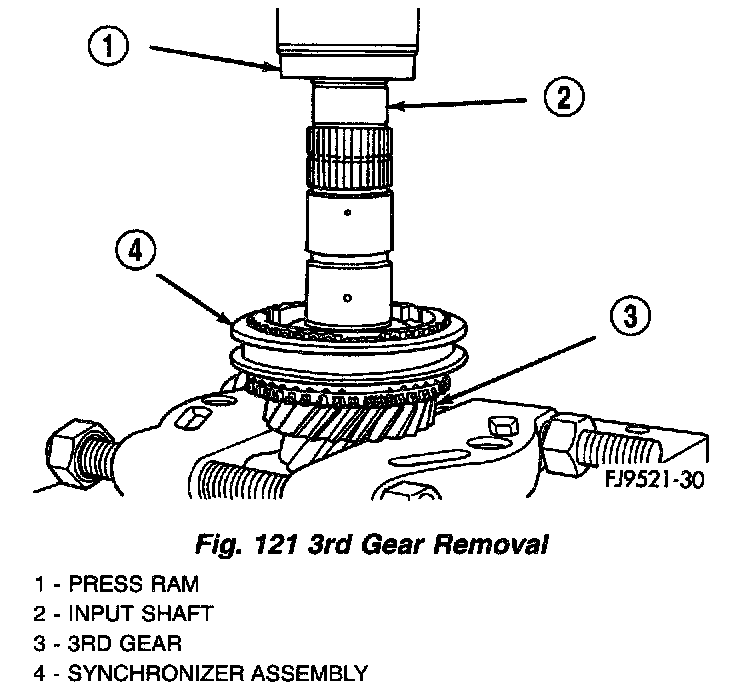 1

2

4

3

FJ9521-30

Fig. 121 3rd Gear Removal

1 - PRESS RAM
2 - INPUT SHAFT
3 - 3RD GEAR
4 - SYNCHRONIZER ASSEMBLY