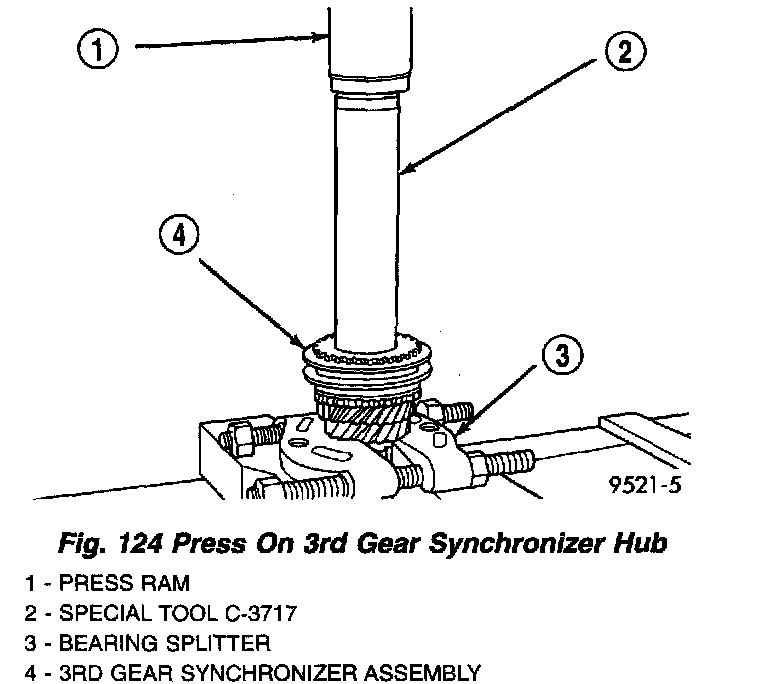 1
2
4
3
9521-5

Fig. 124 Press On 3rd Gear Synchronizer Hub

1 - PRESS RAM
2 - SPECIAL TOOL C-3717
3 - BEARING SPLITTER
4 - 3RD GEAR SYNCHRONIZER ASSEMBLY