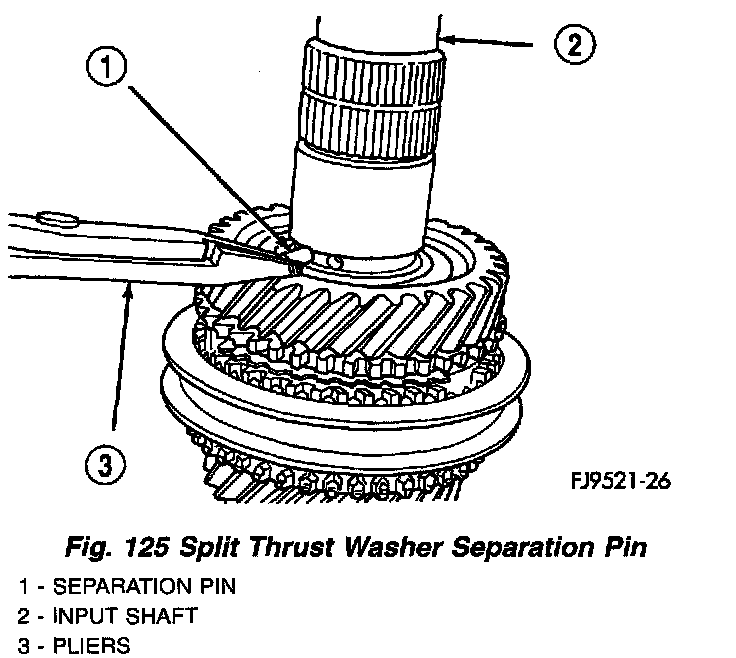 1

2

3

FJ9521-26

Fig. 125 Split Thrust Washer Separation Pin

1 - SEPARATION PIN
2 - INPUT SHAFT
3 - PLIERS