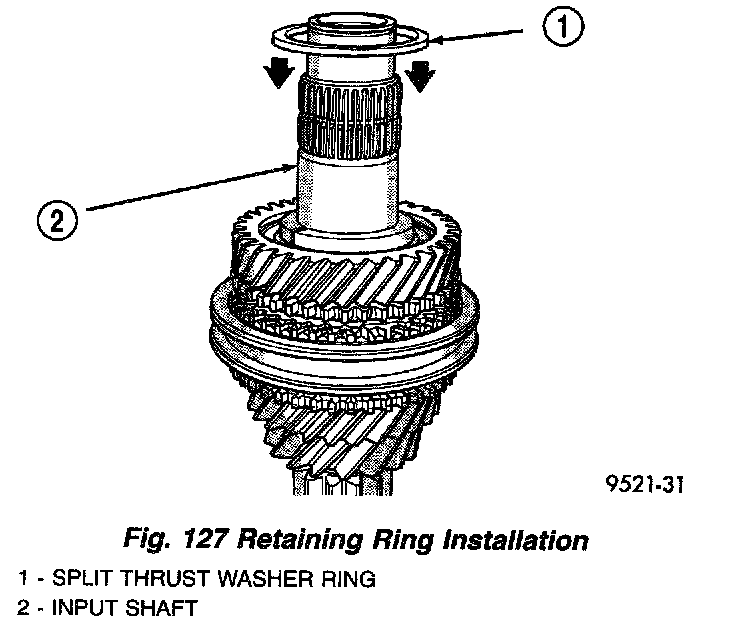 1

2

9521-31

Fig. 127 Retaining Ring Installation

1 - SPLIT THRUST WASHER RING
2 - INPUT SHAFT