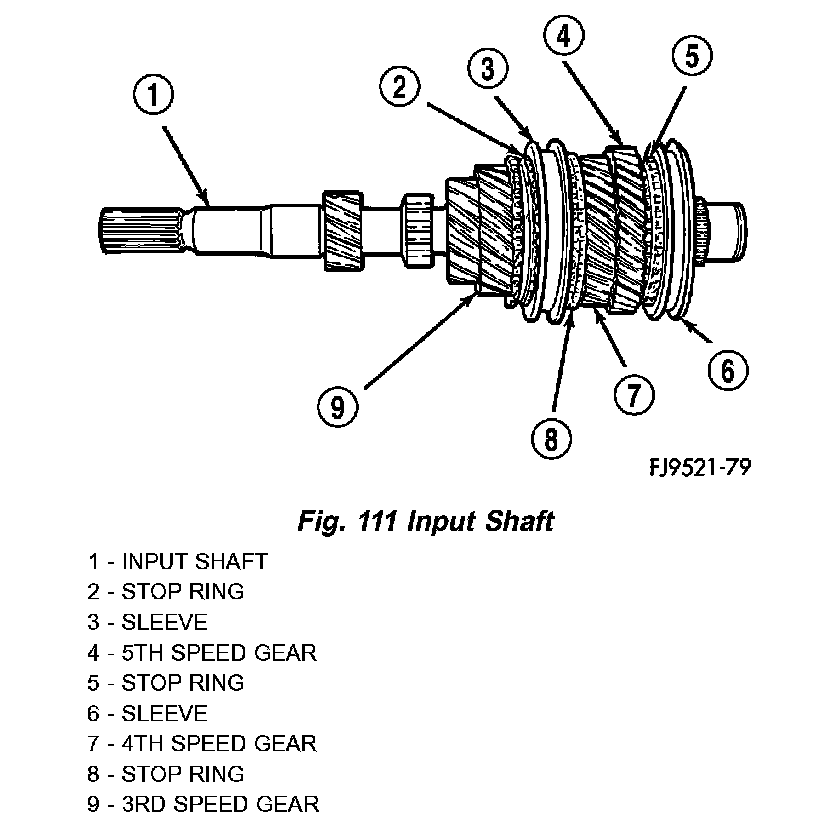 1
2
3
4
5
6
7
8
9

FJ9521-79

Fig. 111 Input Shaft

1 - INPUT SHAFT
2 - STOP RING
3 - SLEEVE
4 - 5TH SPEED GEAR
5 - STOP RING
6 - SLEEVE
7 - 4TH SPEED GEAR
8 - STOP RING
9 - 3RD SPEED GEAR