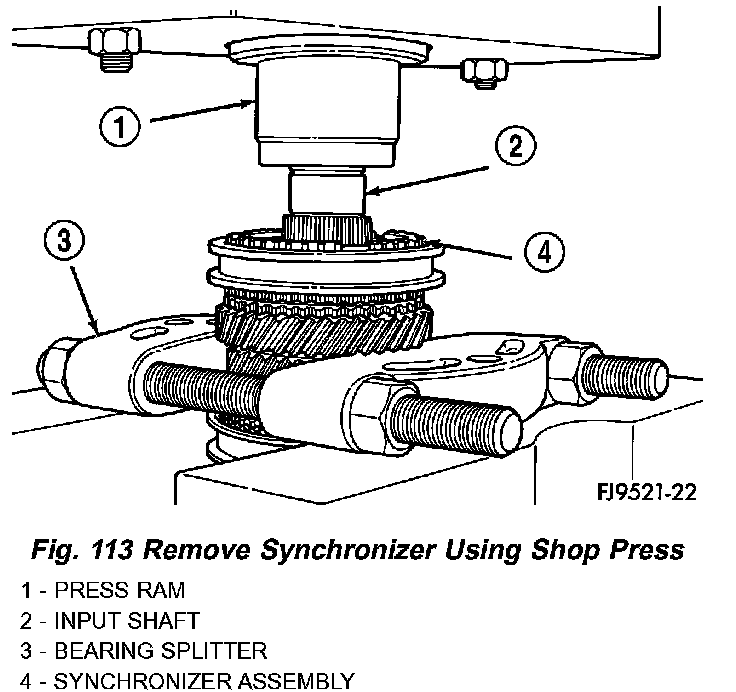 1
2
3
4
FJ9521-22

Fig. 113 Remove Synchronizer Using Shop Press

1 - PRESS RAM
2 - INPUT SHAFT
3 - BEARING SPLITTER
4 - SYNCHRONIZER ASSEMBLY