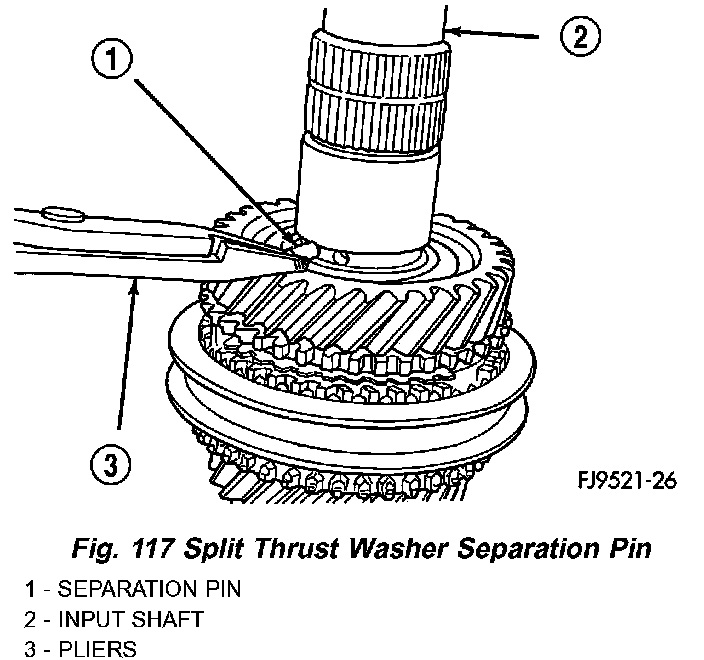 1

2

3

FJ9521-26

Fig. 117 Split Thrust Washer Separation Pin

1 - SEPARATION PIN
2 - INPUT SHAFT
3 - PLIERS