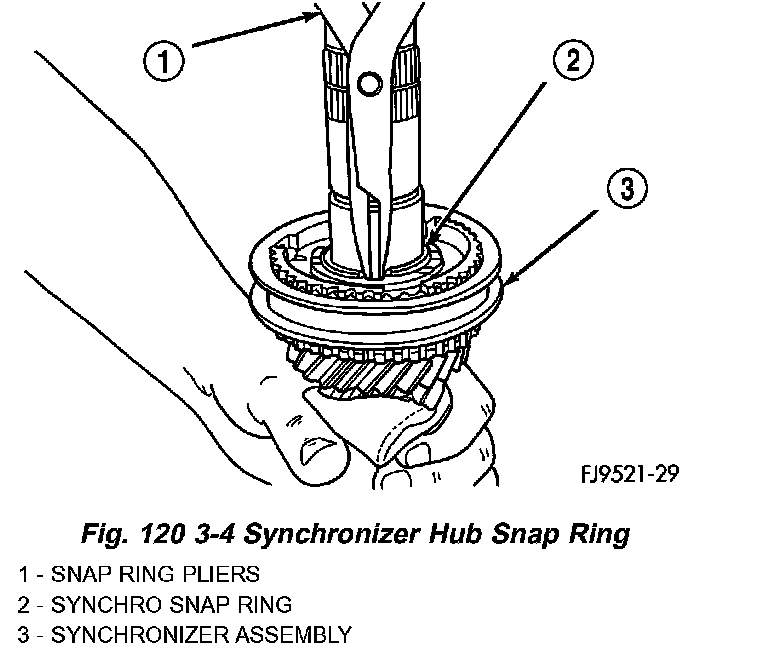 1

2

3

FJ9521-29

Fig. 120 3-4 Synchronizer Hub Snap Ring

1 - SNAP RING PLIERS
2 - SYNCHRO SNAP RING
3 - SYNCHRONIZER ASSEMBLY