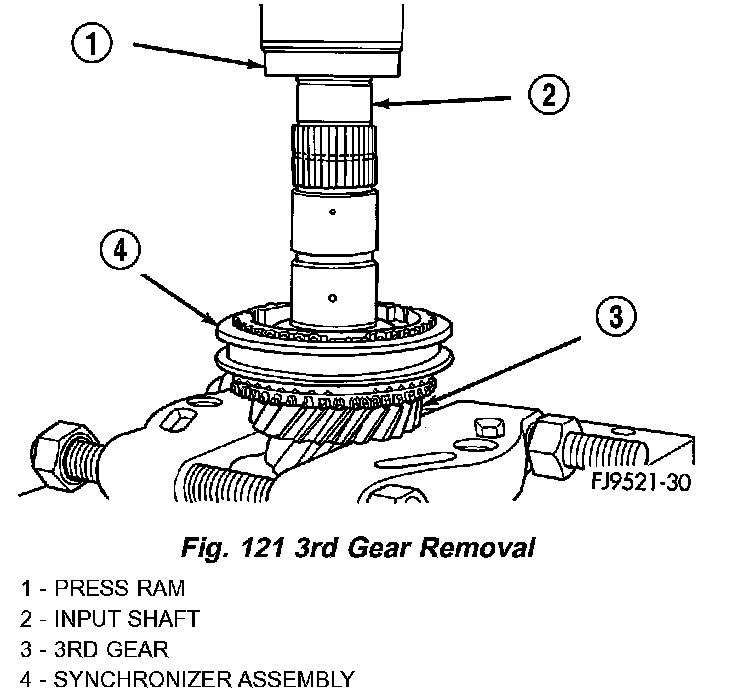 1

2

4

3

FJ9521-30

Fig. 121 3rd Gear Removal

1 - PRESS RAM
2 - INPUT SHAFT
3 - 3RD GEAR
4 - SYNCHRONIZER ASSEMBLY