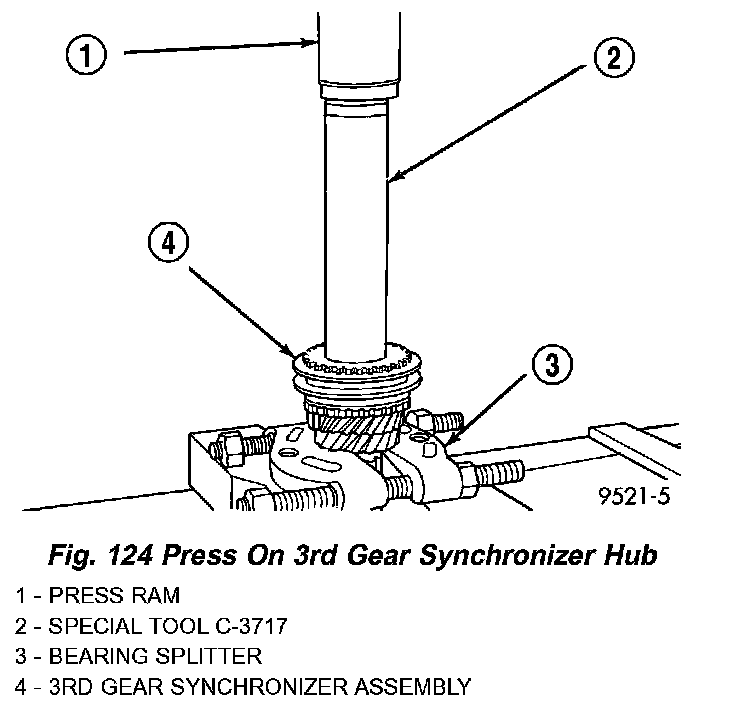 1
2
4
3
9521-5

Fig. 124 Press On 3rd Gear Synchronizer Hub

1 - PRESS RAM
2 - SPECIAL TOOL C-3717
3 - BEARING SPLITTER
4 - 3RD GEAR SYNCHRONIZER ASSEMBLY