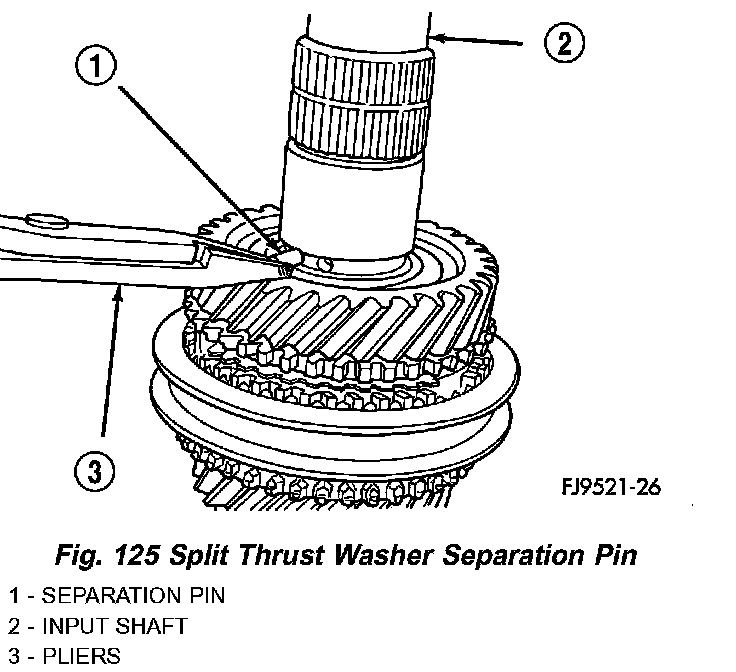 1
2
3
FJ9521-26

Fig. 125 Split Thrust Washer Separation Pin

1 - SEPARATION PIN
2 - INPUT SHAFT
3 - PLIERS