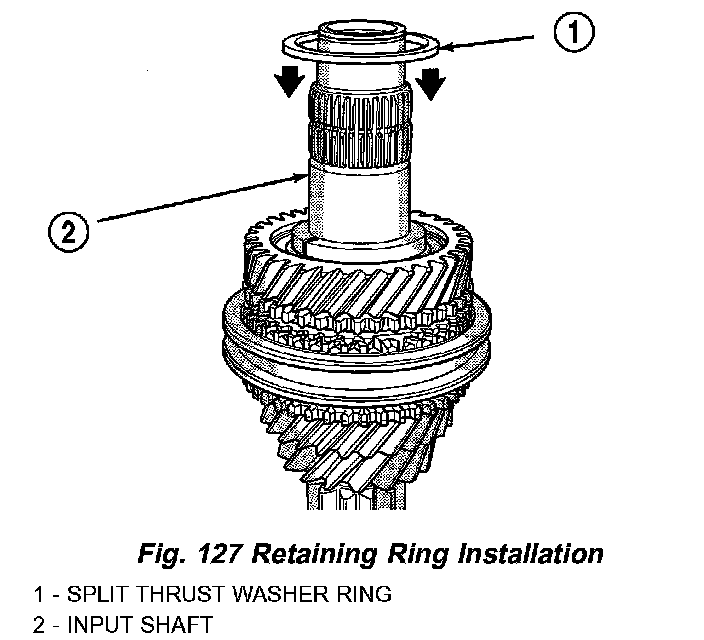 1

2

Fig. 127 Retaining Ring Installation

1 - SPLIT THRUST WASHER RING
2 - INPUT SHAFT