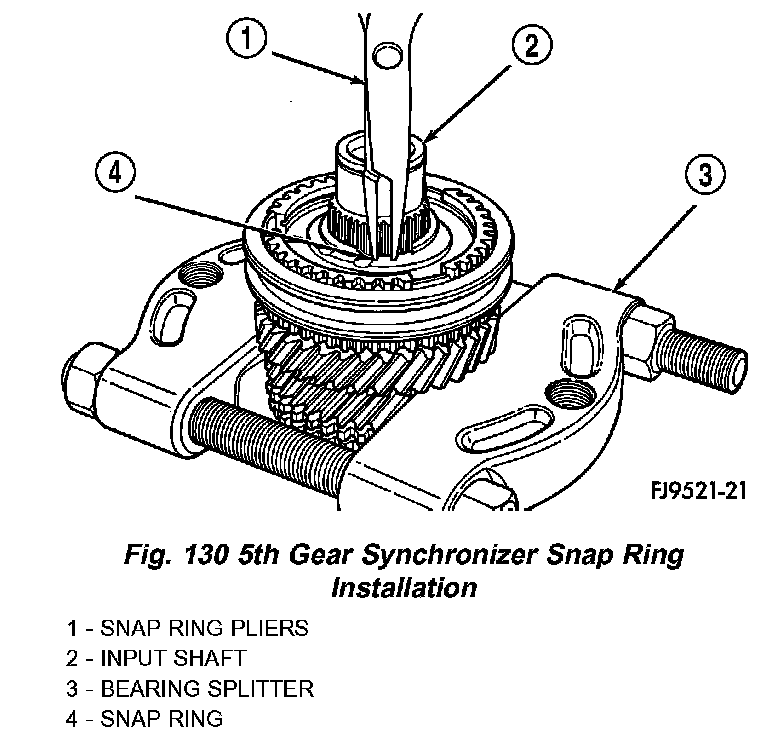 1
2
4
3
FJ9521-21

Fig. 130 5th Gear Synchronizer Snap Ring Installation

1 - SNAP RING PLIERS
2 - INPUT SHAFT
3 - BEARING SPLITTER
4 - SNAP RING