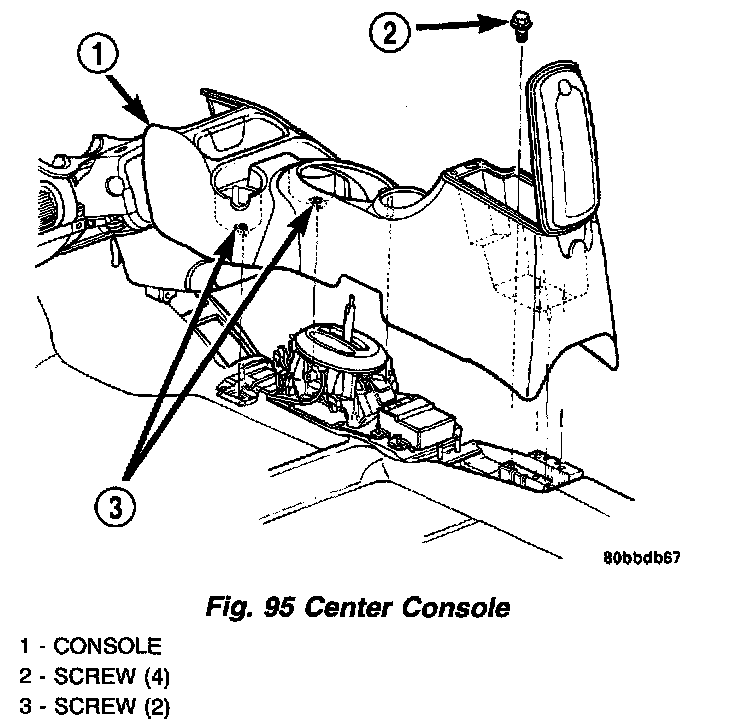 1

2

3

80bbdb67

Fig. 95 Center Console

1 - CONSOLE
2 - SCREW (4)
3 - SCREW (2)