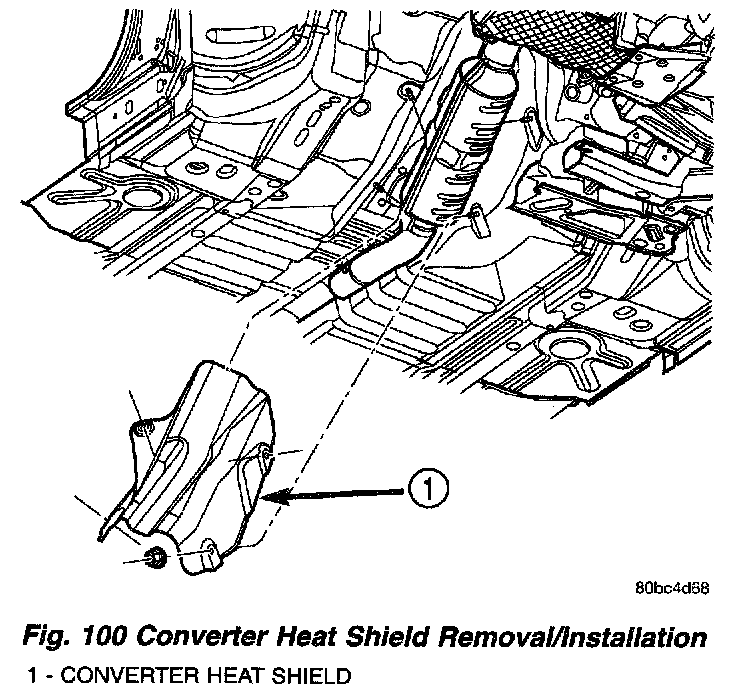 1

80bc4d68

Fig. 100 Converter Heat Shield Removal/Installation

1 - CONVERTER HEAT SHIELD