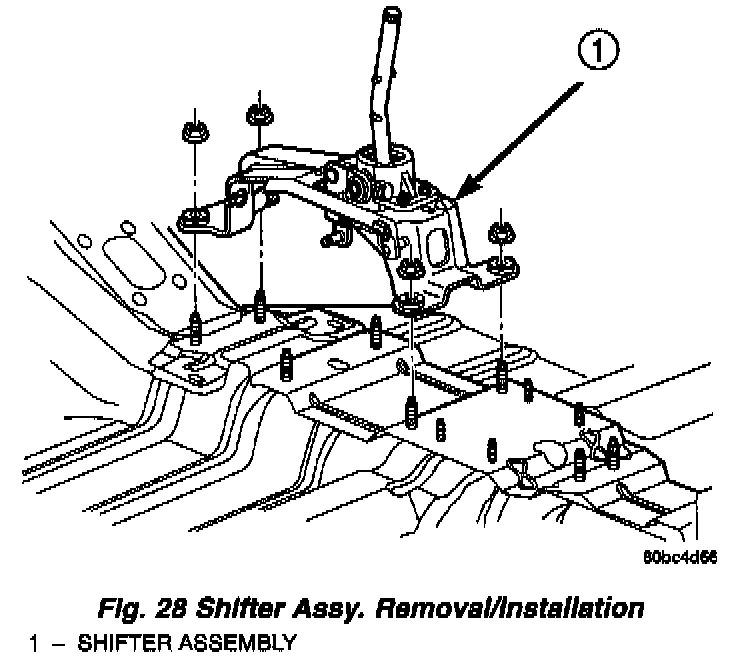 1

80bc4d66

Fig. 28 Shifter Assy. Removal/Installation

1 – SHIFTER ASSEMBLY