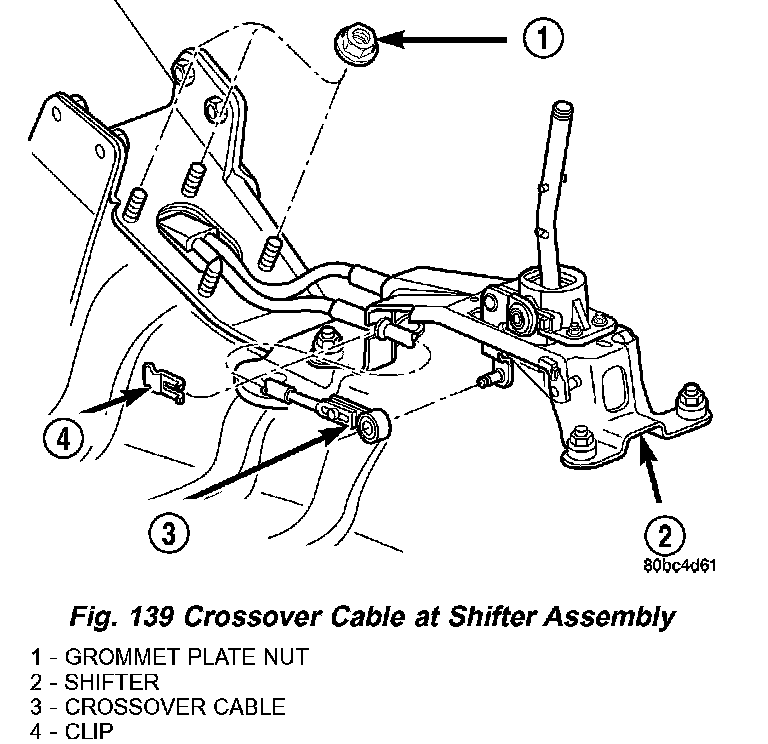 1

4

3

2

80bc4d61

Fig. 139 Crossover Cable at Shifter Assembly

1 - GROMMET PLATE NUT
2 - SHIFTER
3 - CROSSOVER CABLE
4 - CLIP