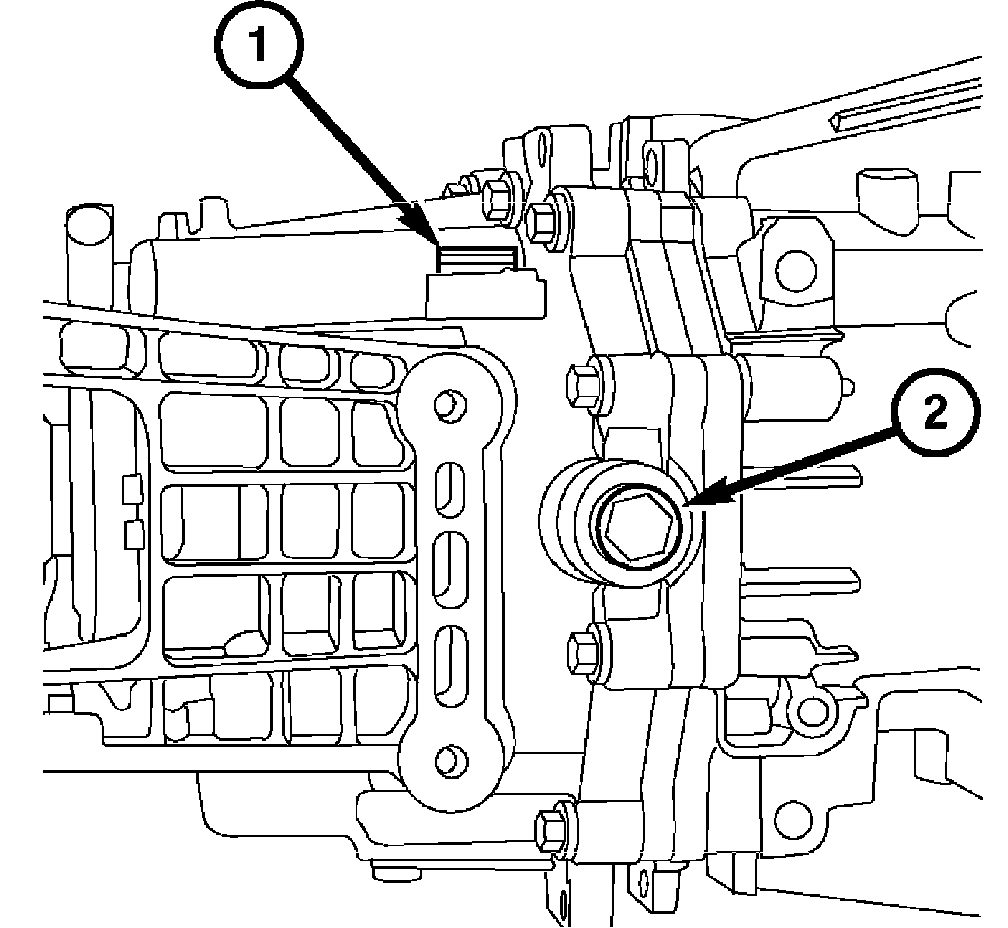 1

2