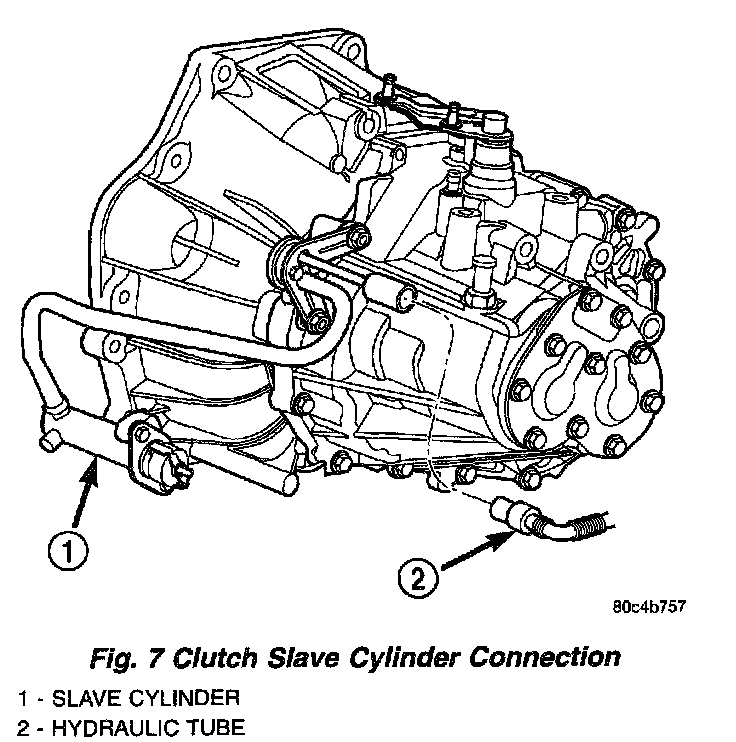 1

2

80c4b757

Fig. 7 Clutch Slave Cylinder Connection

1 - SLAVE CYLINDER
2 - HYDRAULIC TUBE