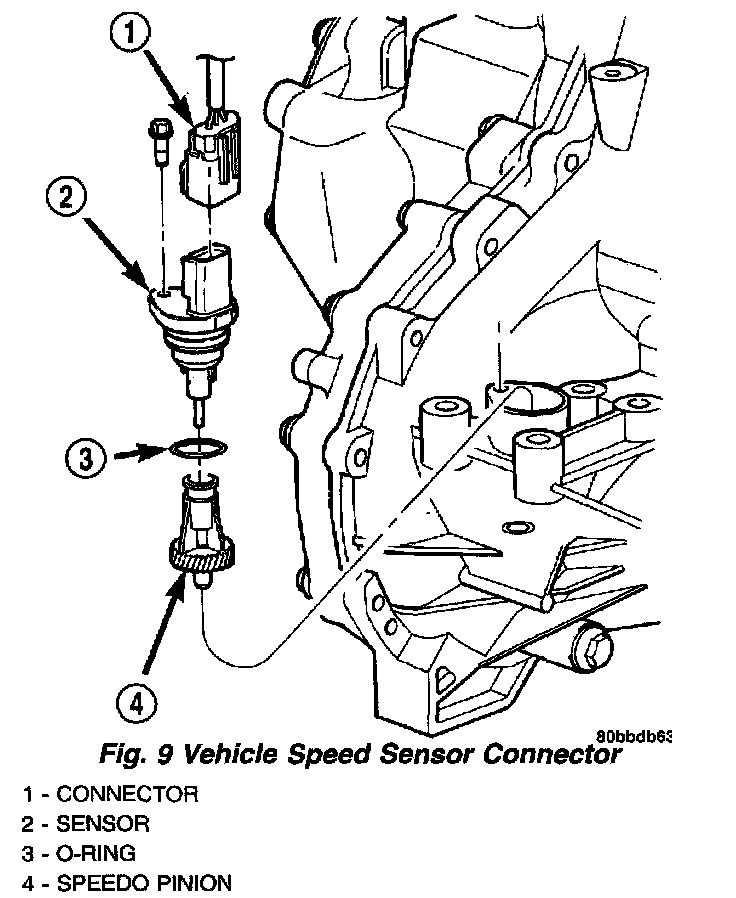 1

2

3

4

80bbdb63

Fig. 9 Vehicle Speed Sensor Connector

1 - CONNECTOR
2 - SENSOR
3 - O-RING
4 - SPEEDO PINION