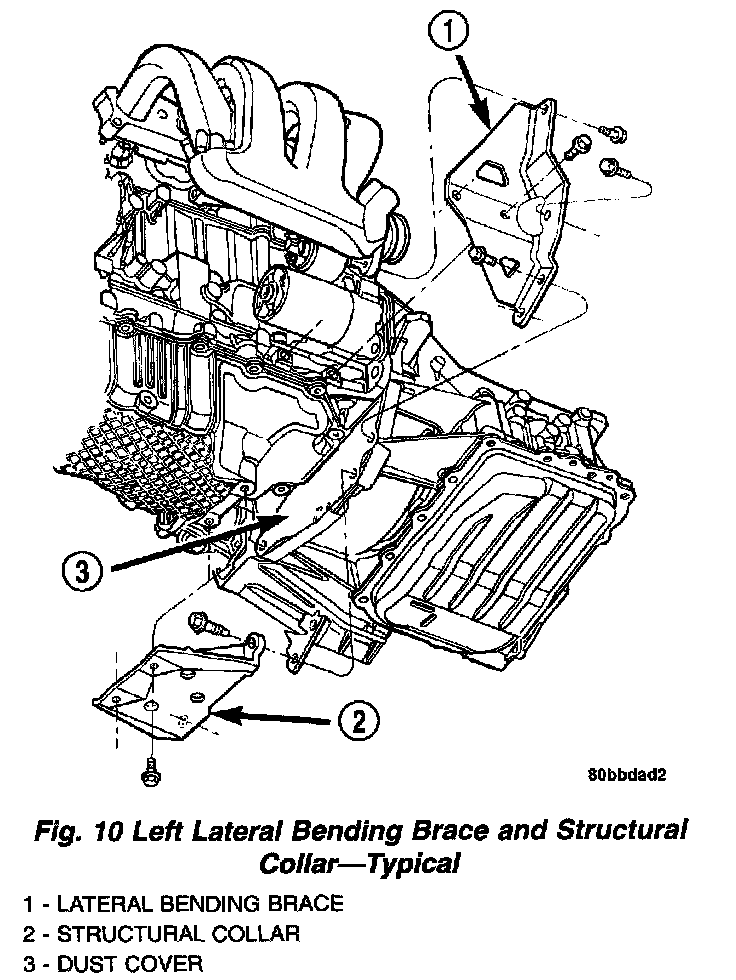 1

3

2

80bbdad2

Fig. 10 Left Lateral Bending Brace and Structural Collar—Typical

1 - LATERAL BENDING BRACE
2 - STRUCTURAL COLLAR
3 - DUST COVER