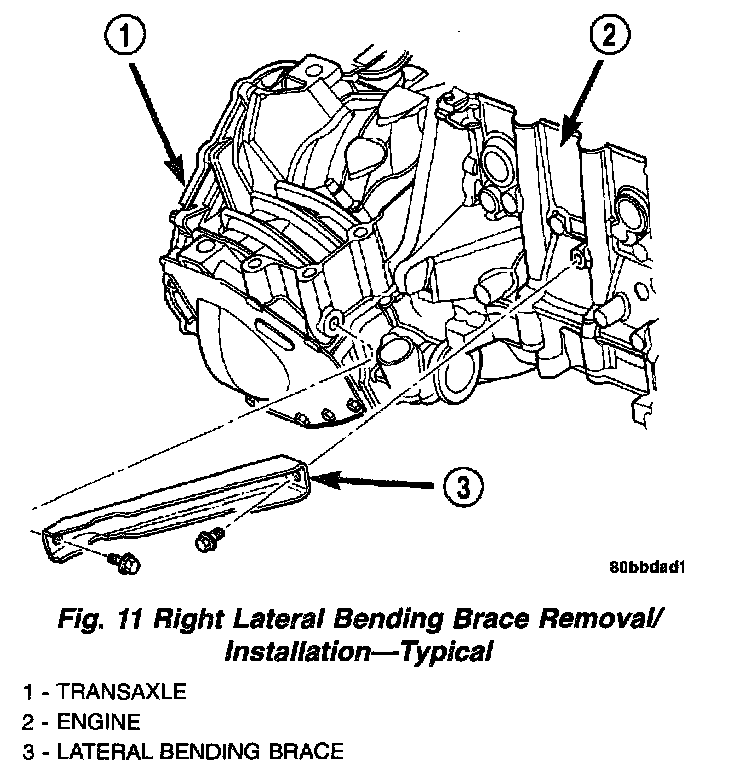 1

2

3

80bbdad1

Fig. 11 Right Lateral Bending Brace Removal/ Installation—Typical

1 - TRANSAXLE
2 - ENGINE
3 - LATERAL BENDING BRACE