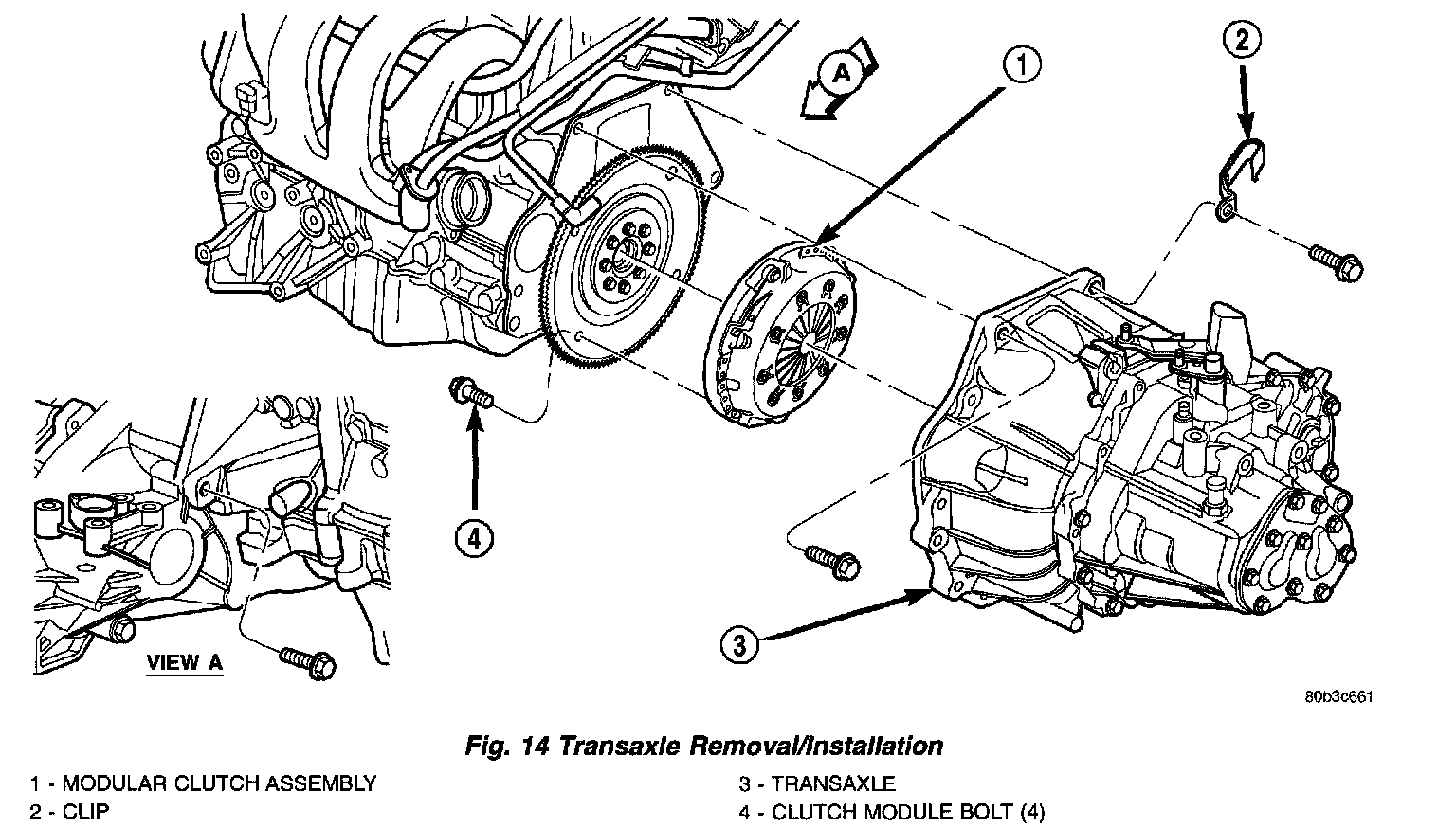 A

1

2

4

3

VIEW A

80b3c661

Fig. 14 Transaxle Removal/Installation

1 - MODULAR CLUTCH ASSEMBLY
2 - CLIP

3 - TRANSAXLE
4 - CLUTCH MODULE BOLT (4)