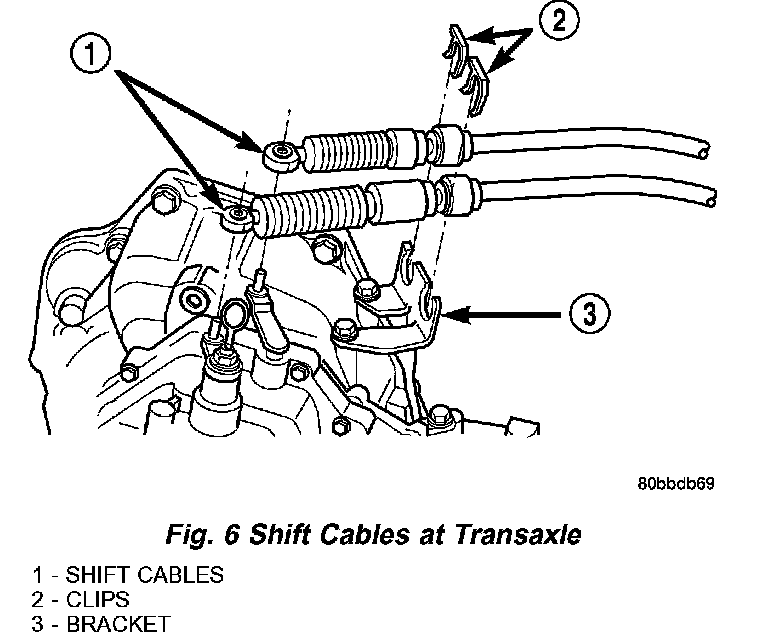 1

2

3

80bbdb69

Fig. 6 Shift Cables at Transaxle

1 - SHIFT CABLES
2 - CLIPS
3 - BRACKET