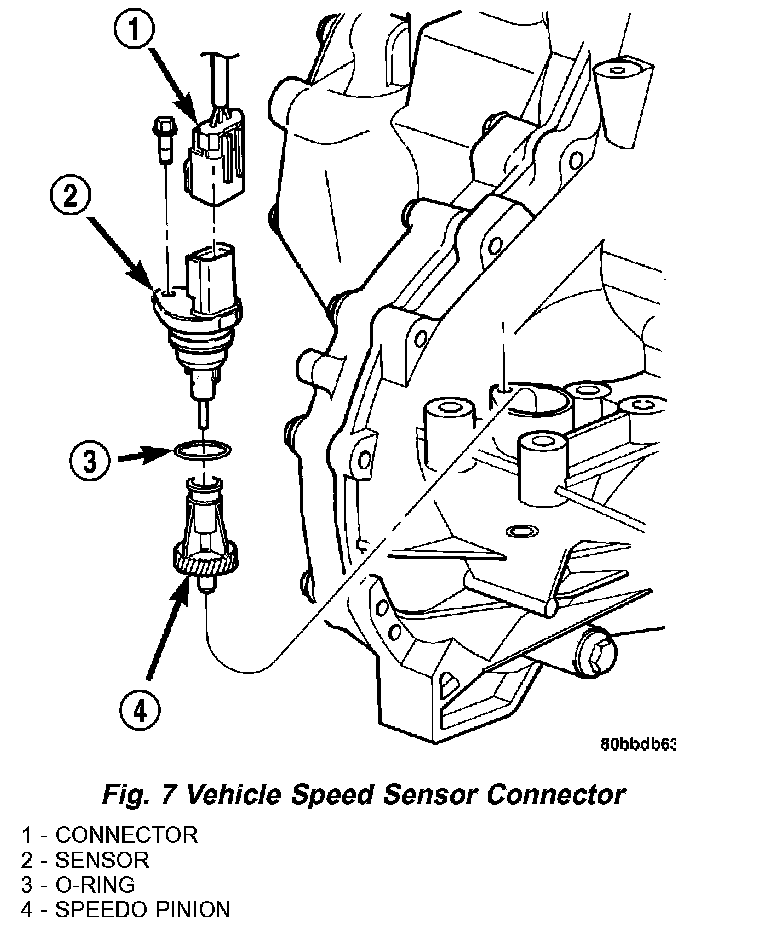 1

2

3

4

80bbdb63

Fig. 7 Vehicle Speed Sensor Connector

1 - CONNECTOR
2 - SENSOR
3 - O-RING
4 - SPEEDO PINION