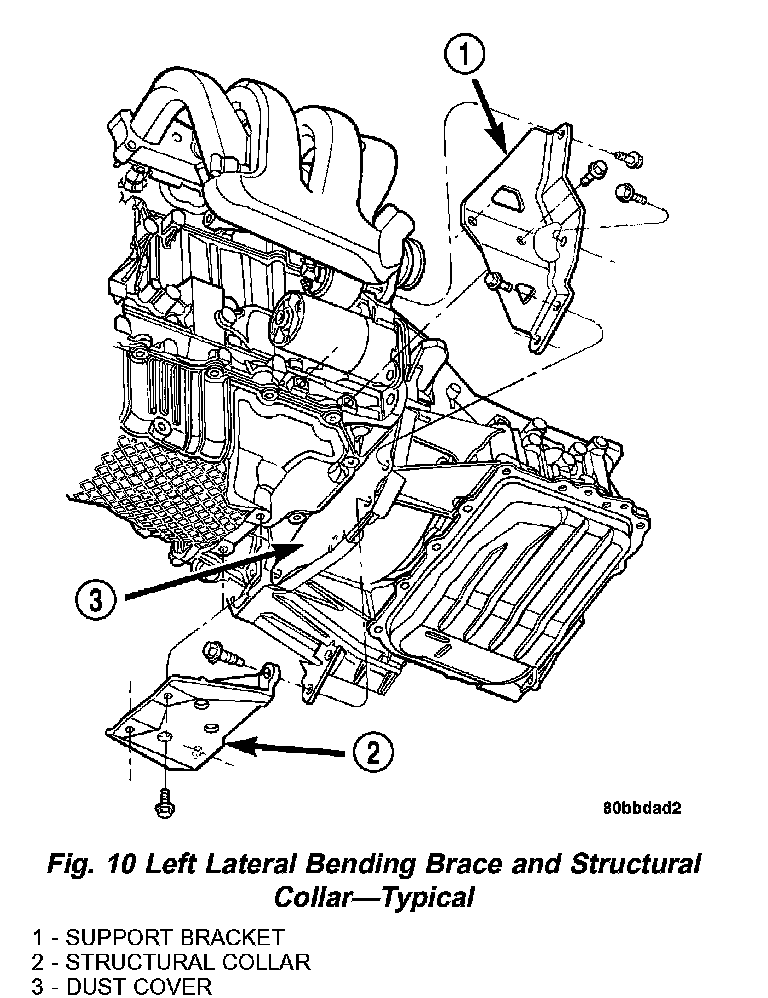 1

3

2

80bbdad2

Fig. 10 Left Lateral Bending Brace and Structural Collar—Typical

1 - SUPPORT BRACKET
2 - STRUCTURAL COLLAR
3 - DUST COVER