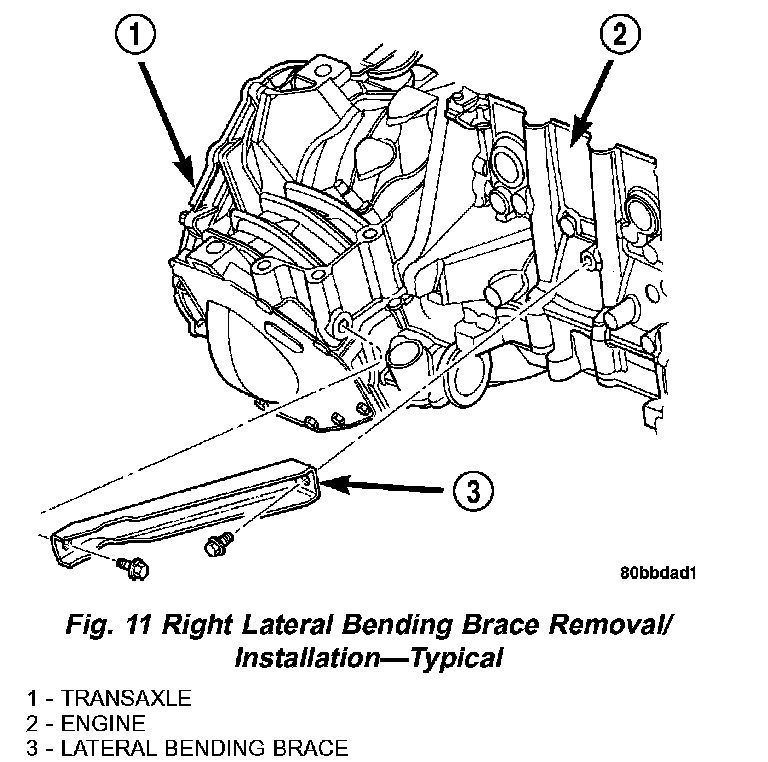 1

2

3

80bbdad1

Fig. 11 Right Lateral Bending Brace Removal/ Installation—Typical

1 - TRANSAXLE
2 - ENGINE
3 - LATERAL BENDING BRACE