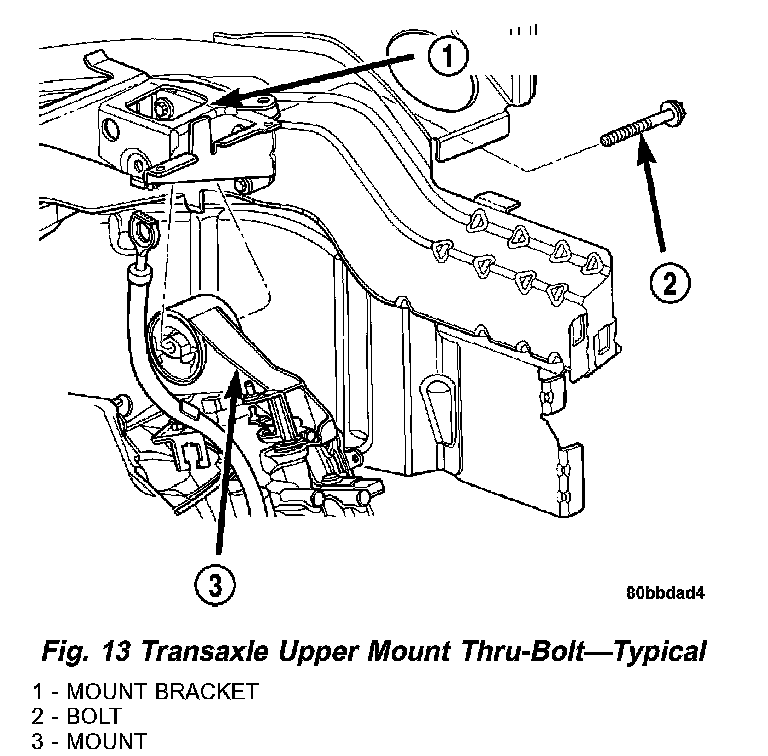 1

2

3

80bbdad4

Fig. 13 Transaxle Upper Mount Thru-Bolt—Typical

1 - MOUNT BRACKET
2 - BOLT
3 - MOUNT