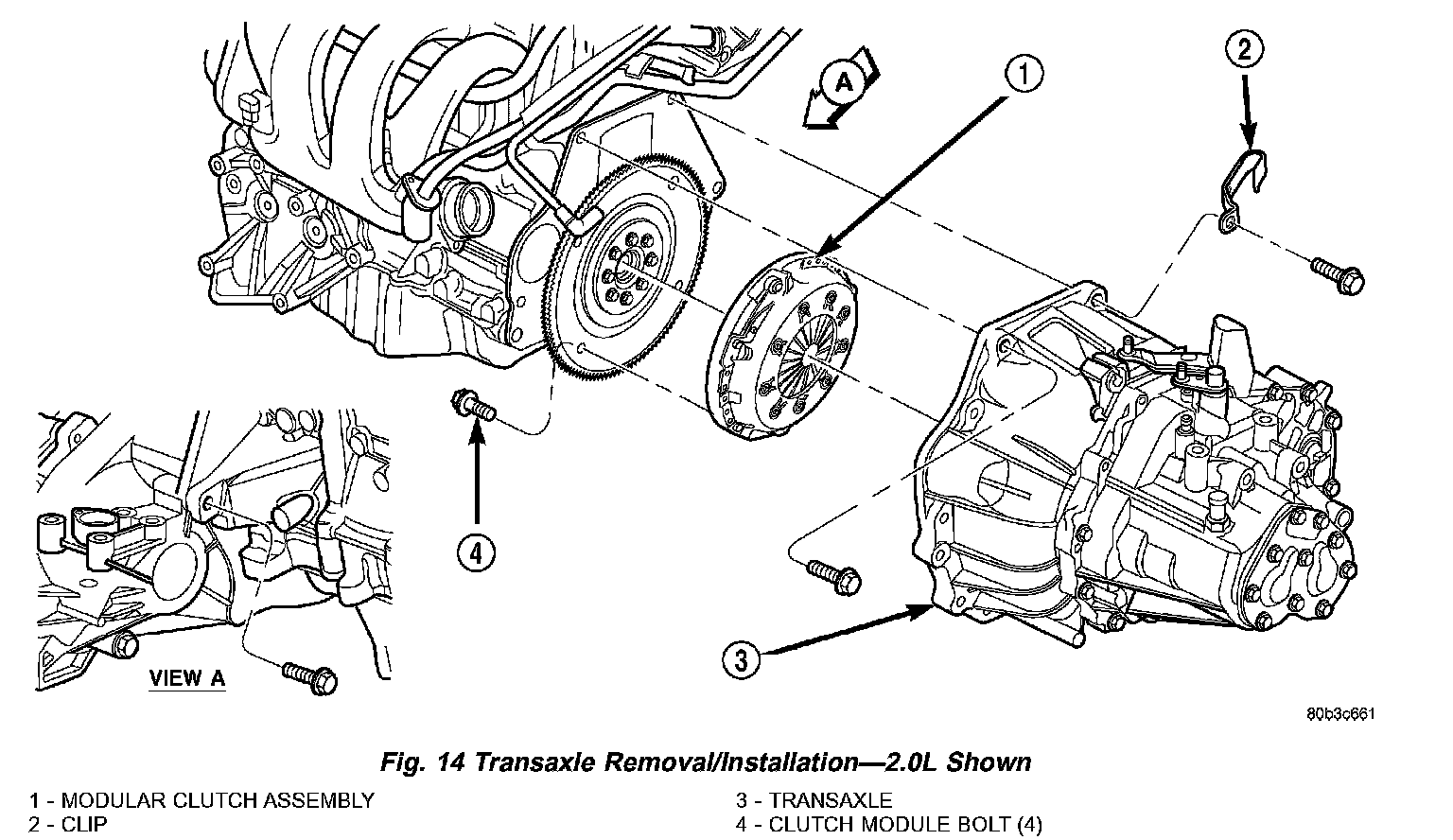 A

1

2

4

3

VIEW A

80b3c661

Fig. 14 Transaxle Removal/Installation—2.0L Shown

1 - MODULAR CLUTCH ASSEMBLY
2 - CLIP

3 - TRANSAXLE
4 - CLUTCH MODULE BOLT (4)