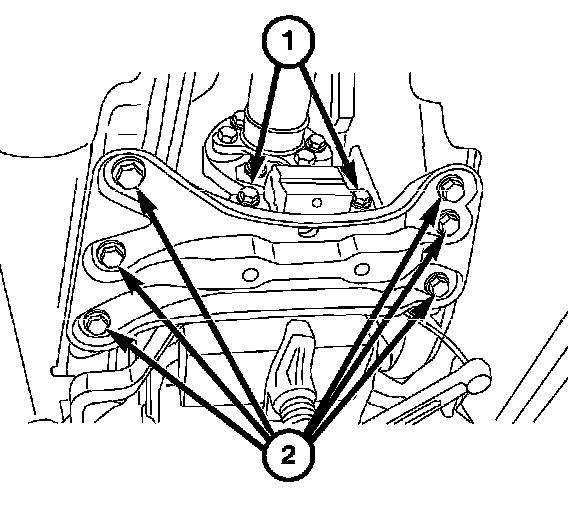 1
2