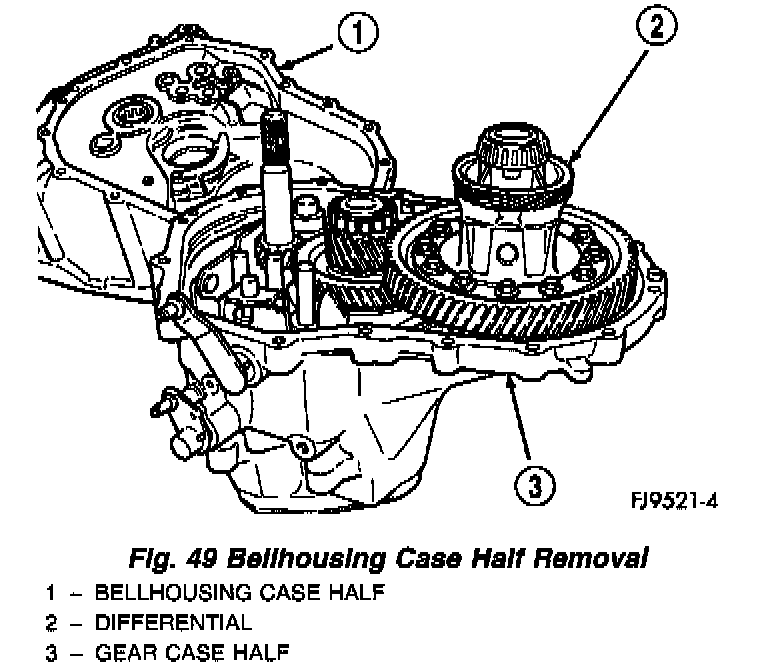 1

2

3

FJ9521-4

Fig. 49 Bellhousing Case Half Removal

1 – BELLHOUSING CASE HALF
2 – DIFFERENTIAL
3 – GEAR CASE HALF