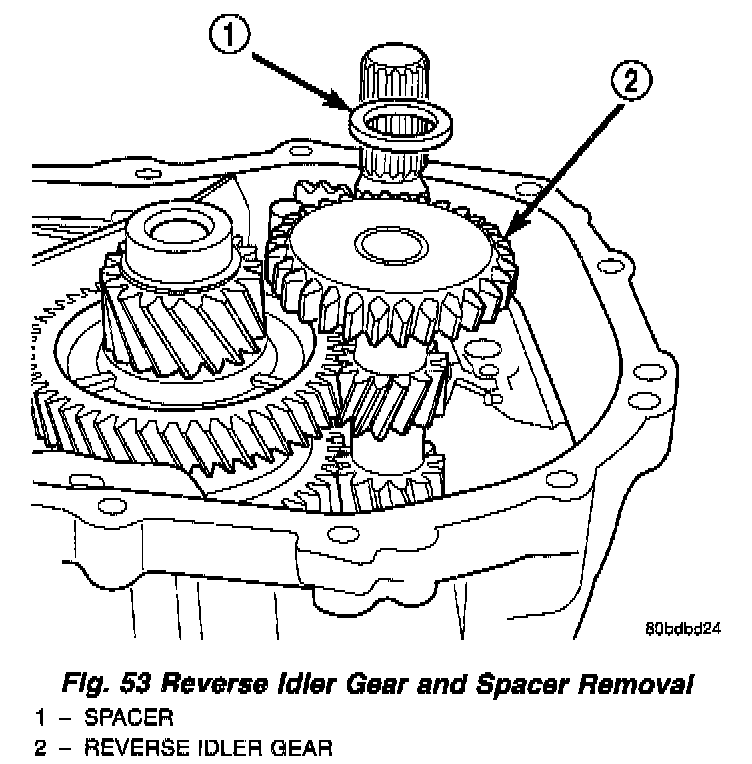 1

2

80bdbd24

Fig. 53 Reverse Idler Gear and Spacer Removal

1 – SPACER

2 – REVERSE IDLER GEAR