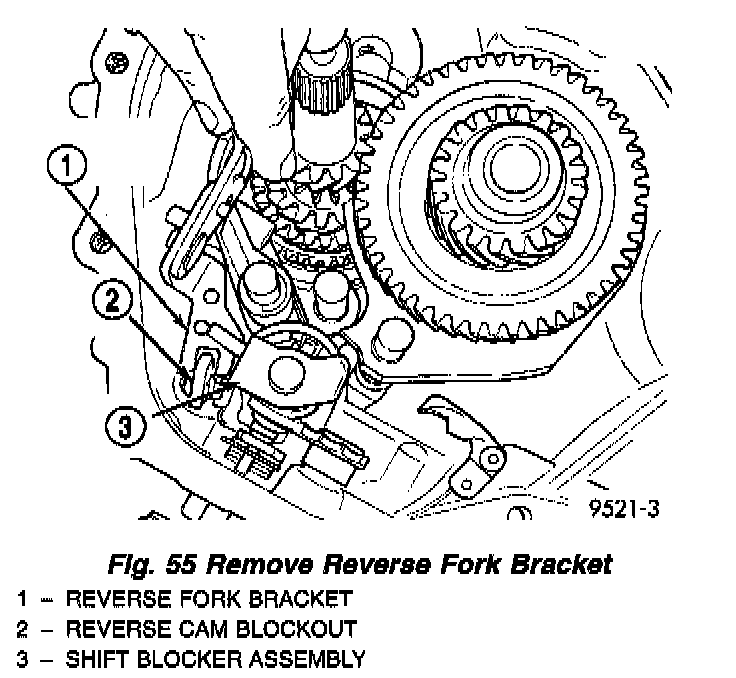 1

2

3

9521-3

Fig. 55 Remove Reverse Fork Bracket

1 – REVERSE FORK BRACKET
2 – REVERSE CAM BLOCKOUT
3 – SHIFT BLOCKER ASSEMBLY