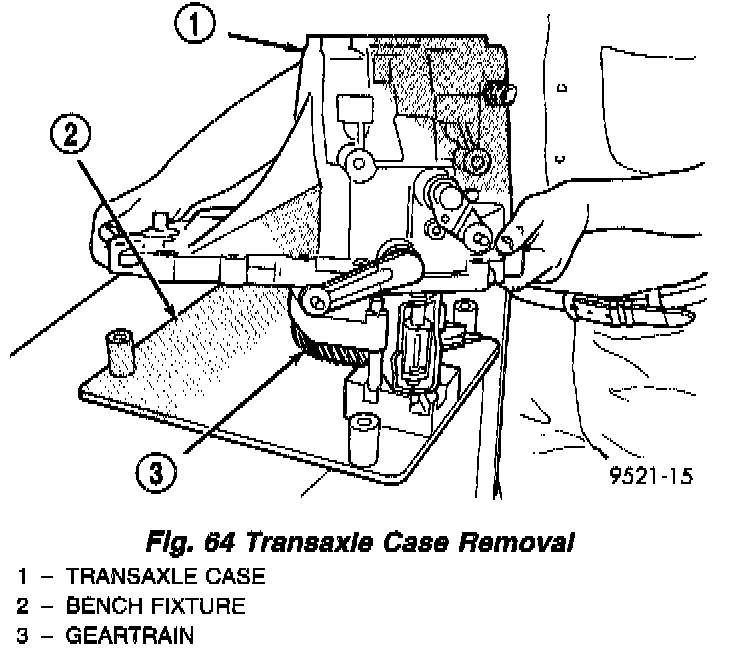 1

2

3

9521-15

Fig. 64 Transaxle Case Removal

1 – TRANSAXLE CASE
2 – BENCH FIXTURE
3 – GEARTRAIN