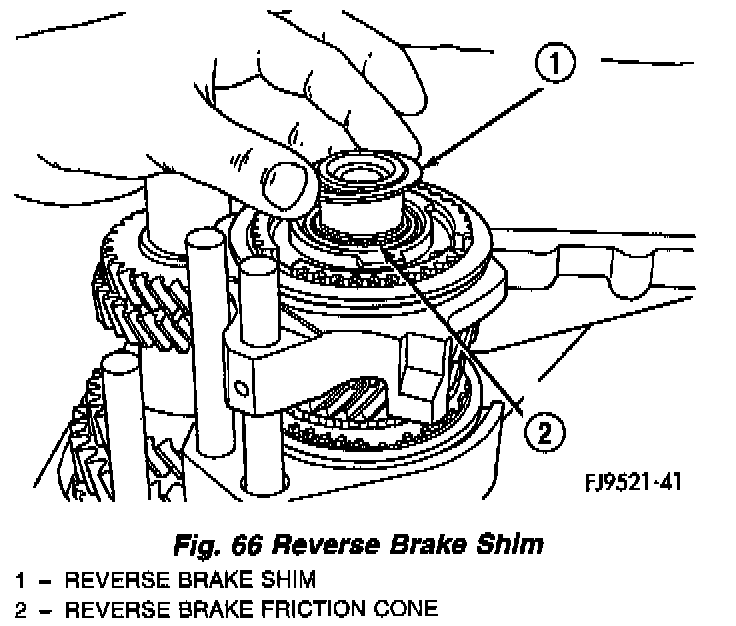 1

2

FJ9521-41

Fig. 66 Reverse Brake Shim

1 – REVERSE BRAKE SHIM

2 – REVERSE BRAKE FRICTION CONE