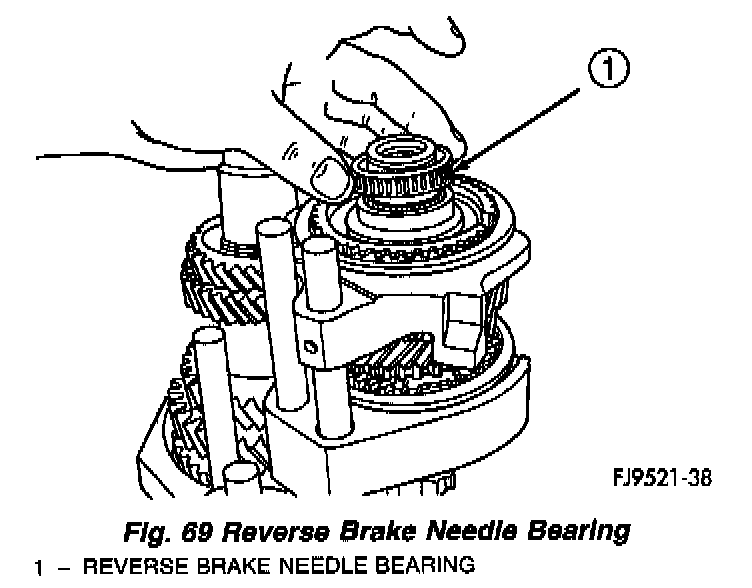 1

FJ9521-38

Fig. 69 Reverse Brake Needle Bearing

1 – REVERSE BRAKE NEEDLE BEARING